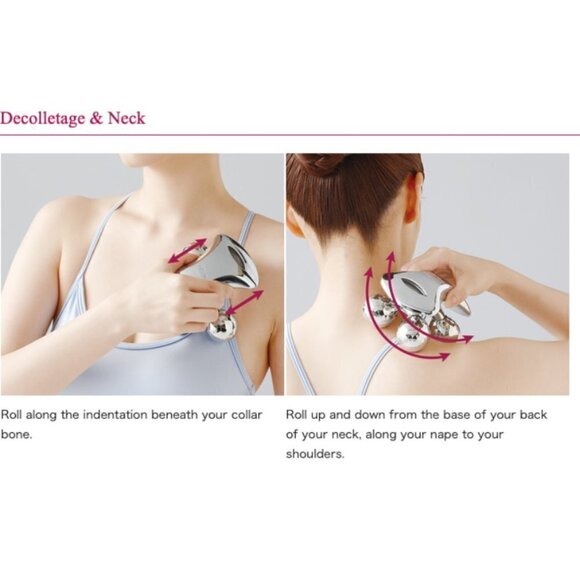 Decolletage & Neck

Roll along the indentation beneath your collar bone.

Roll up and down from the base of your back of your neck, along your nape to your shoulders.